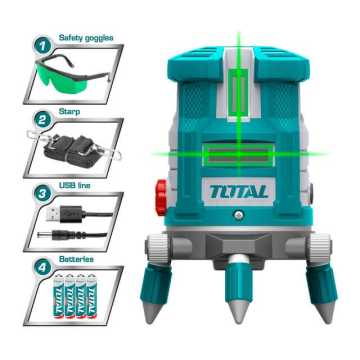 1 Safety goggles

2 Starp

3 USB line

4 Batteries

TOTAL TOTAL TOTAL TOTAL

TOTAL